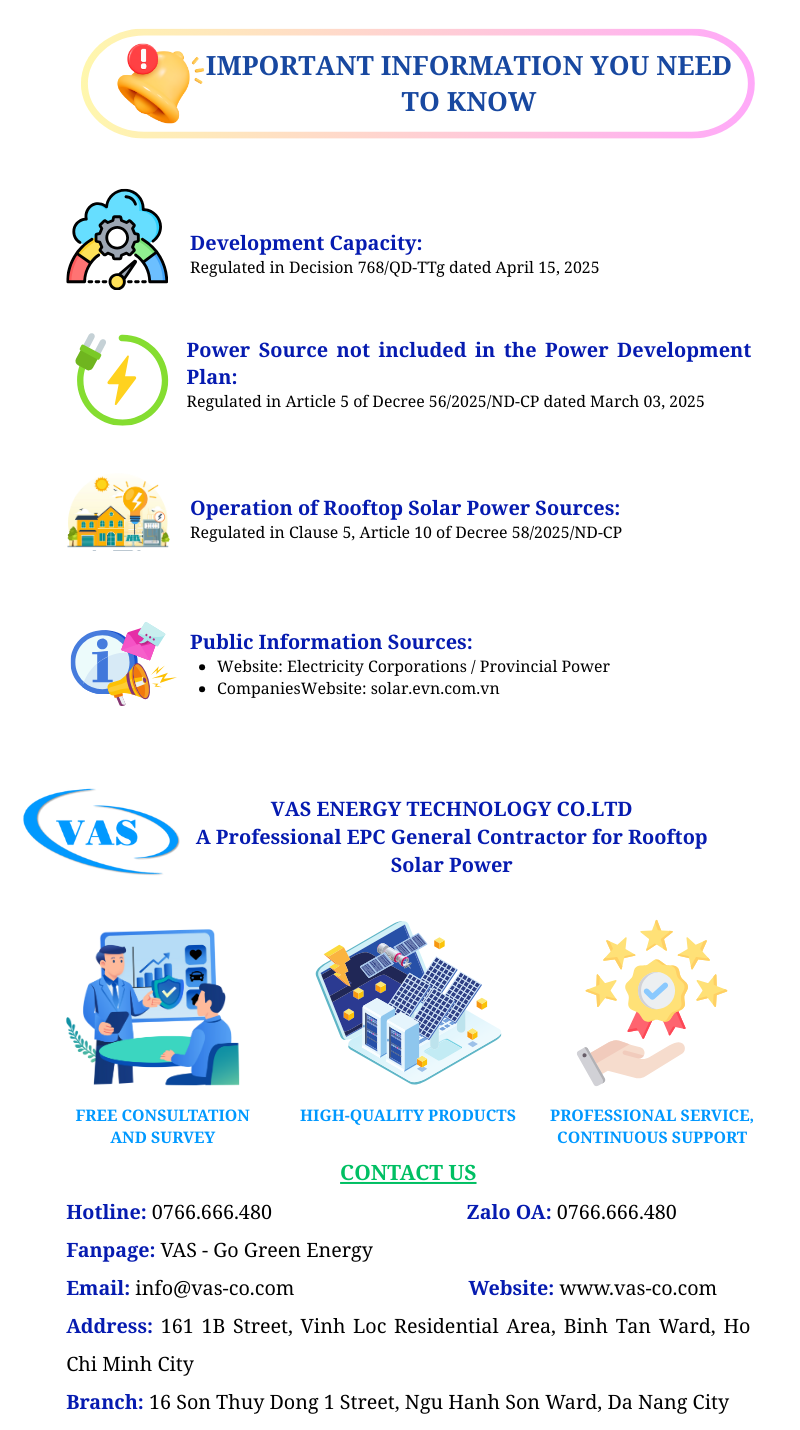 IMPORTANT INFORMATION YOU NEED TO KNOW

Development Capacity:
Regulated in Decision 768/QD-TTg dated April 15, 2025

Power Source not included in the Power Development Plan:
Regulated in Article 5 of Decree 56/2025/ND-CP dated March 03, 2025

Operation of Rooftop Solar Power Sources:
Regulated in Clause 5, Article 10 of Decree 58/2025/ND-CP

Public Information Sources:
- Website: Electricity Corporations / Provincial Power
- CompaniesWebsite: solar.evn.com.vn

VAS

VAS ENERGY TECHNOLOGY CO.LTD
A Professional EPC General Contractor for Rooftop Solar Power

FREE CONSULTATION AND SURVEY

HIGH-QUALITY PRODUCTS

PROFESSIONAL SERVICE, CONTINUOUS SUPPORT

CONTACT US

Hotline: 0766.666.480 Zalo OA: 0766.666.480

Fanpage: VAS - Go Green Energy

Email: info@vas-co.com Website: www.vas-co.com

Address: 161 1B Street, Vinh Loc Residential Area, Binh Tan Ward, Ho Chi Minh City

Branch: 16 Son Thuy Dong 1 Street, Ngu Hanh Son Ward, Da Nang City